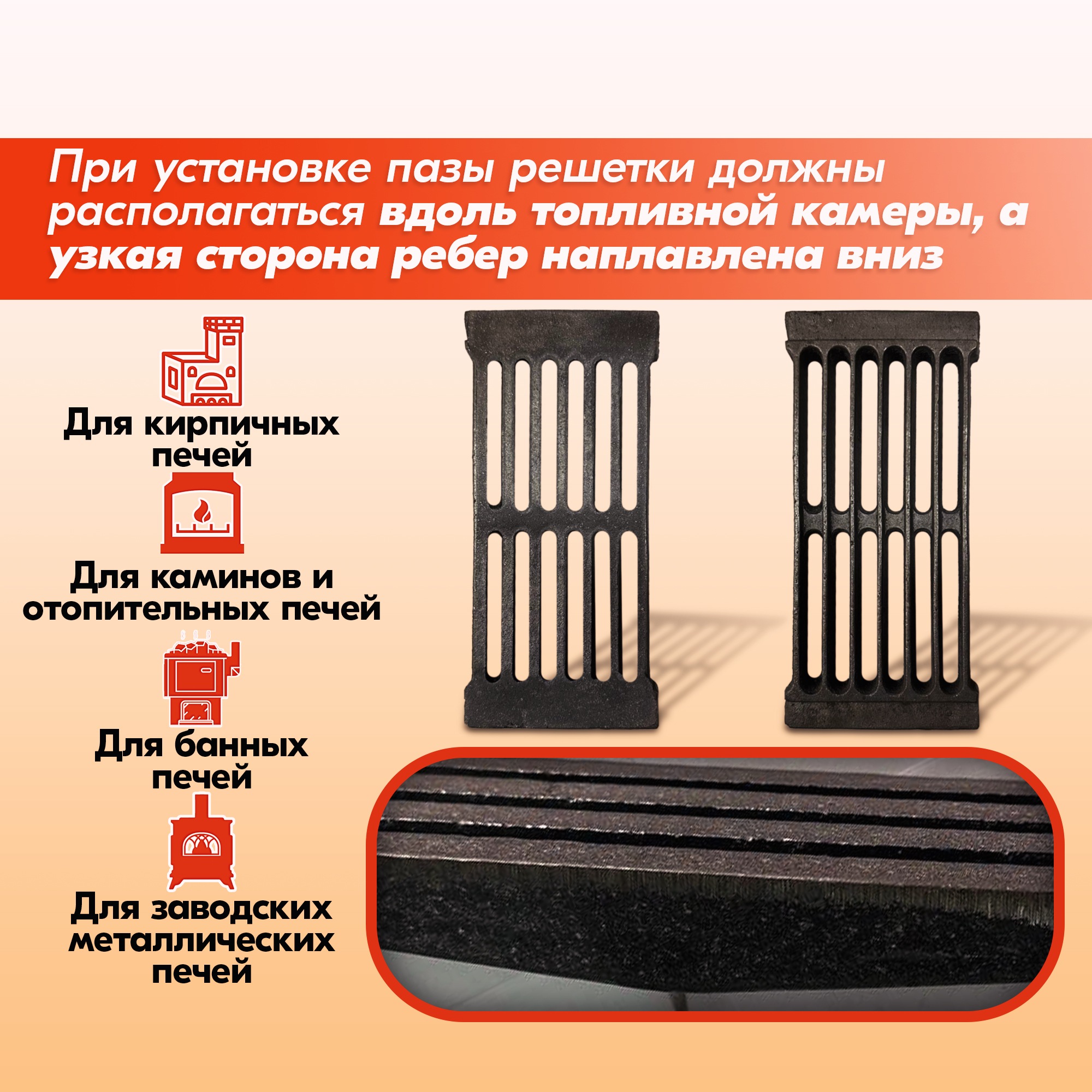 При установке пазы решетки должны располагаться вдоль топливной камеры, а узкая сторона ребер наплавлена вниз

Для кирпичных печей

Для каминов и отопительных печей

Для банных печей

Для заводских металлических печей